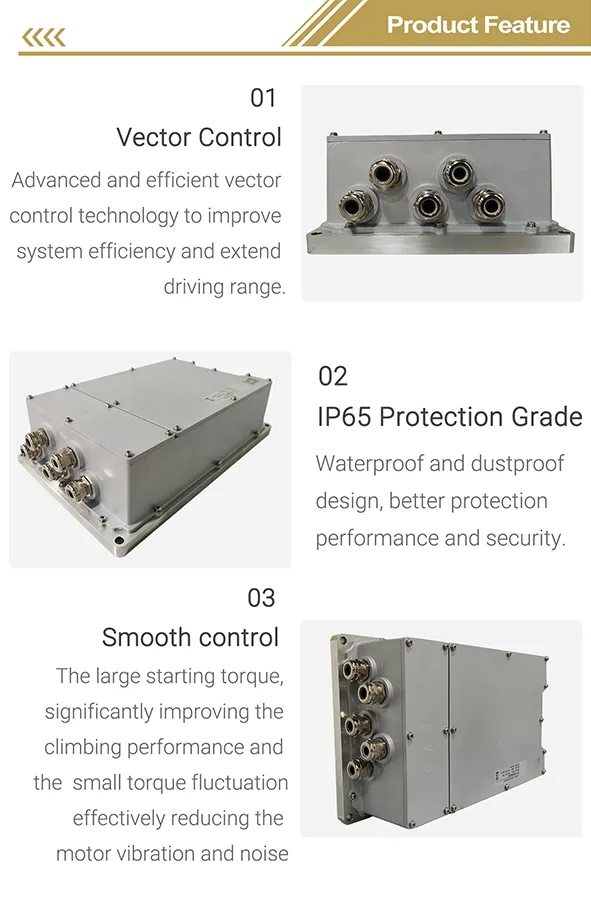 Product Feature

01
Vector Control
Advanced and efficient vector control technology to improve system efficiency and extend driving range.

02
IP65 Protection Grade
Waterproof and dustproof design, better protection performance and security.

03
Smooth control
The large starting torque, significantly improving the climbing performance and the small torque fluctuation effectively reducing the motor vibration and noise